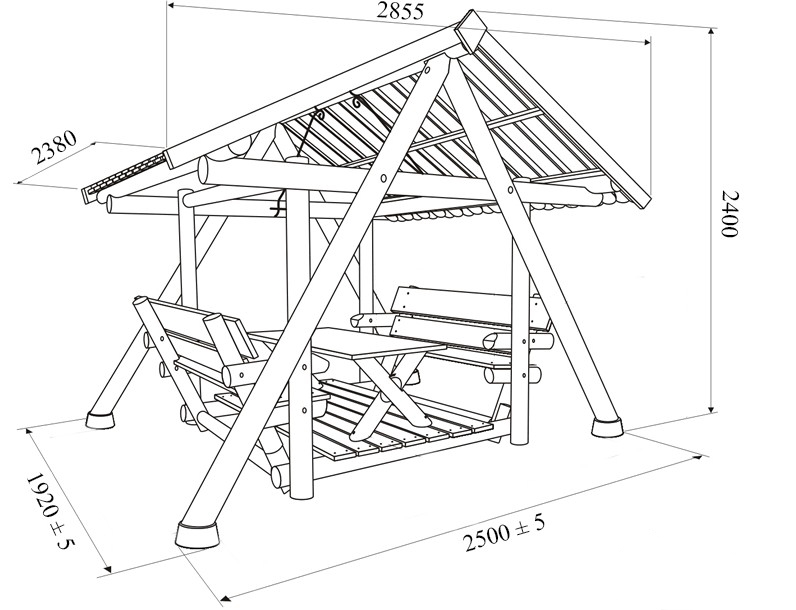 2855
2380
2400
1920 ± 5
2500 ± 5